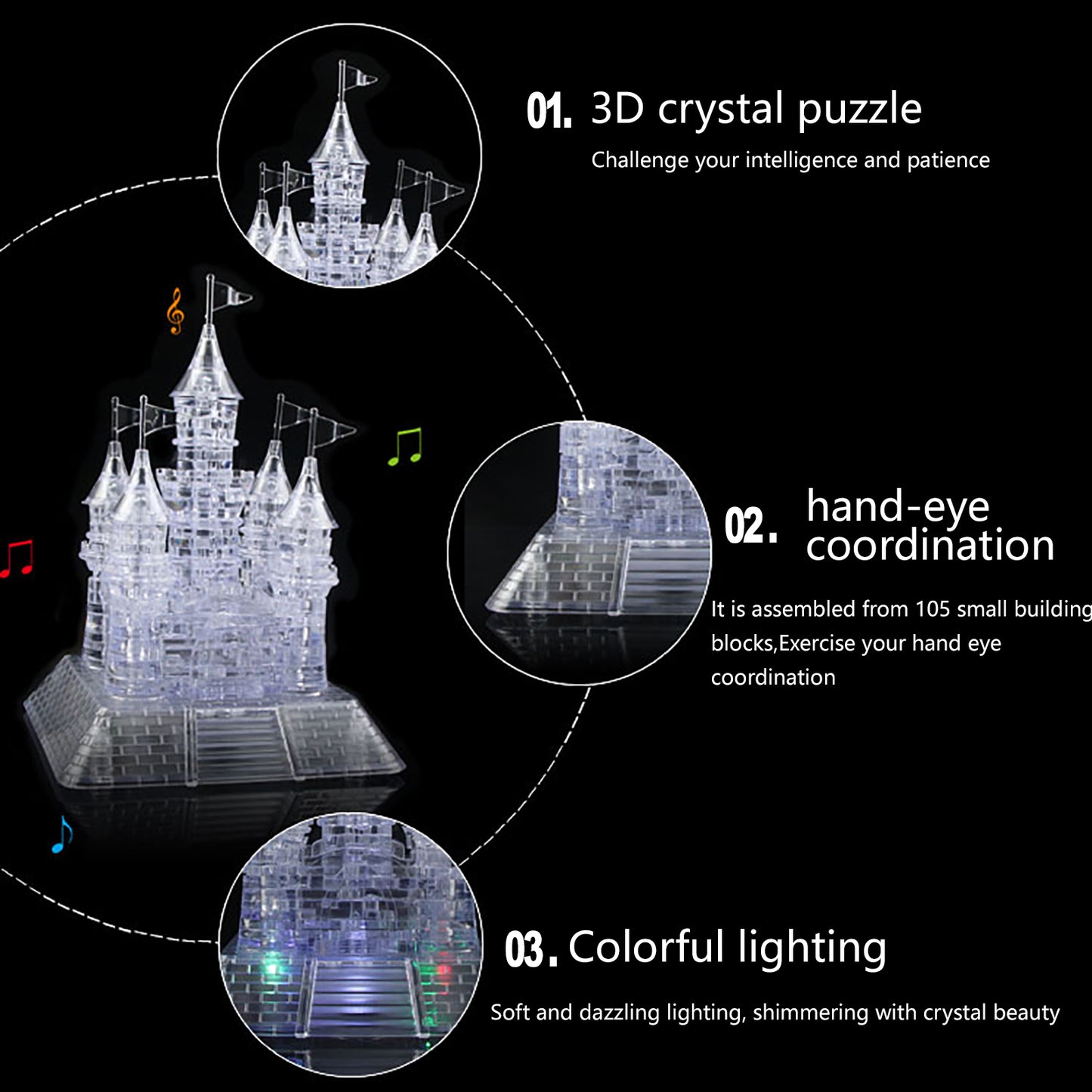 01. 3D crystal puzzle

Challenge your intelligence and patience

02. hand-eye coordination

It is assembled from 105 small building blocks,Exercise your hand eye coordination

03. Colorful lighting

Soft and dazzling lighting, shimmering with crystal beauty