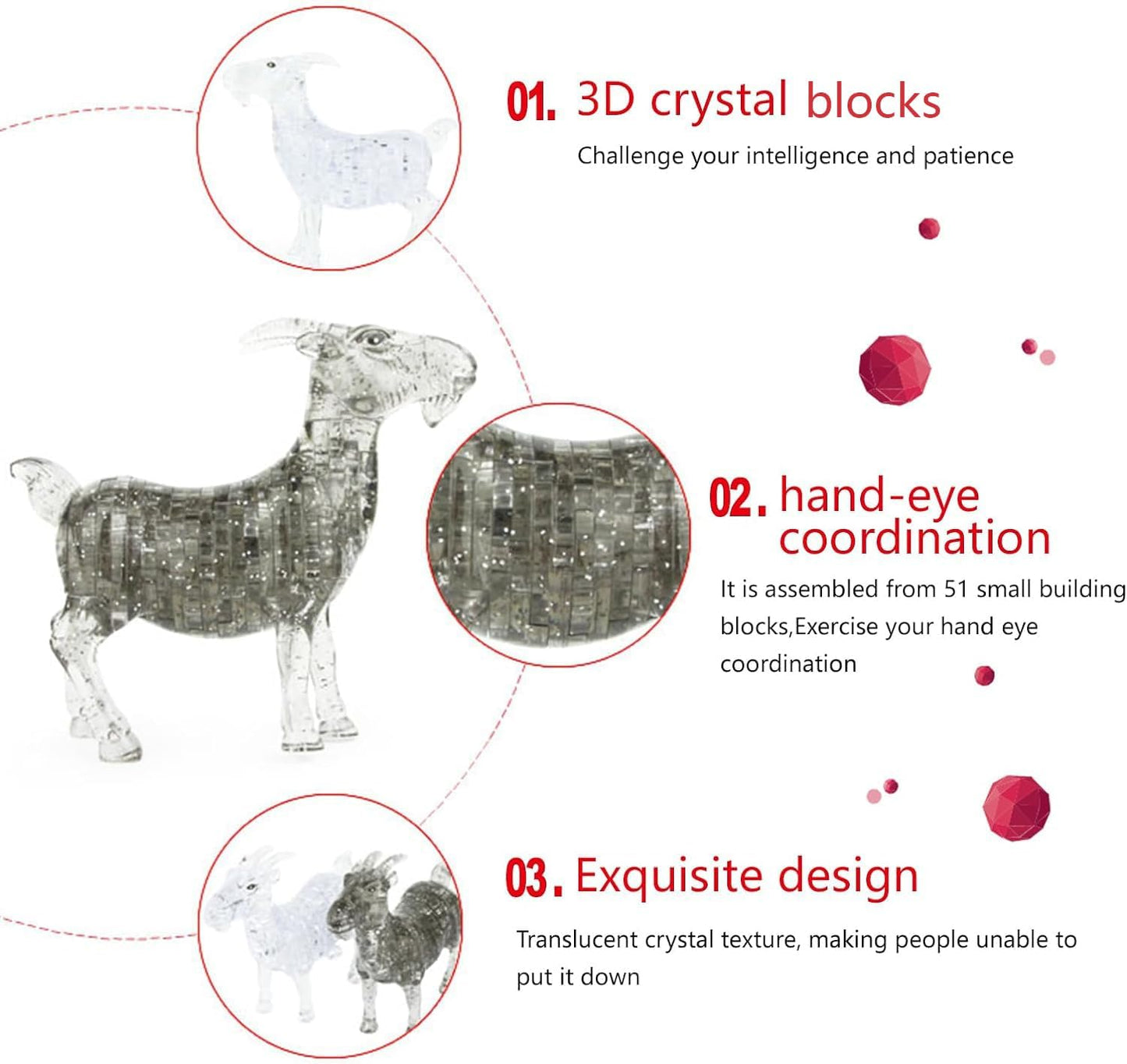 01. 3D crystal blocks

Challenge your intelligence and patience

02. hand-eye coordination

It is assembled from 51 small building blocks,Exercise your hand eye coordination

03. Exquisite design

Translucent crystal texture, making people unable to put it down