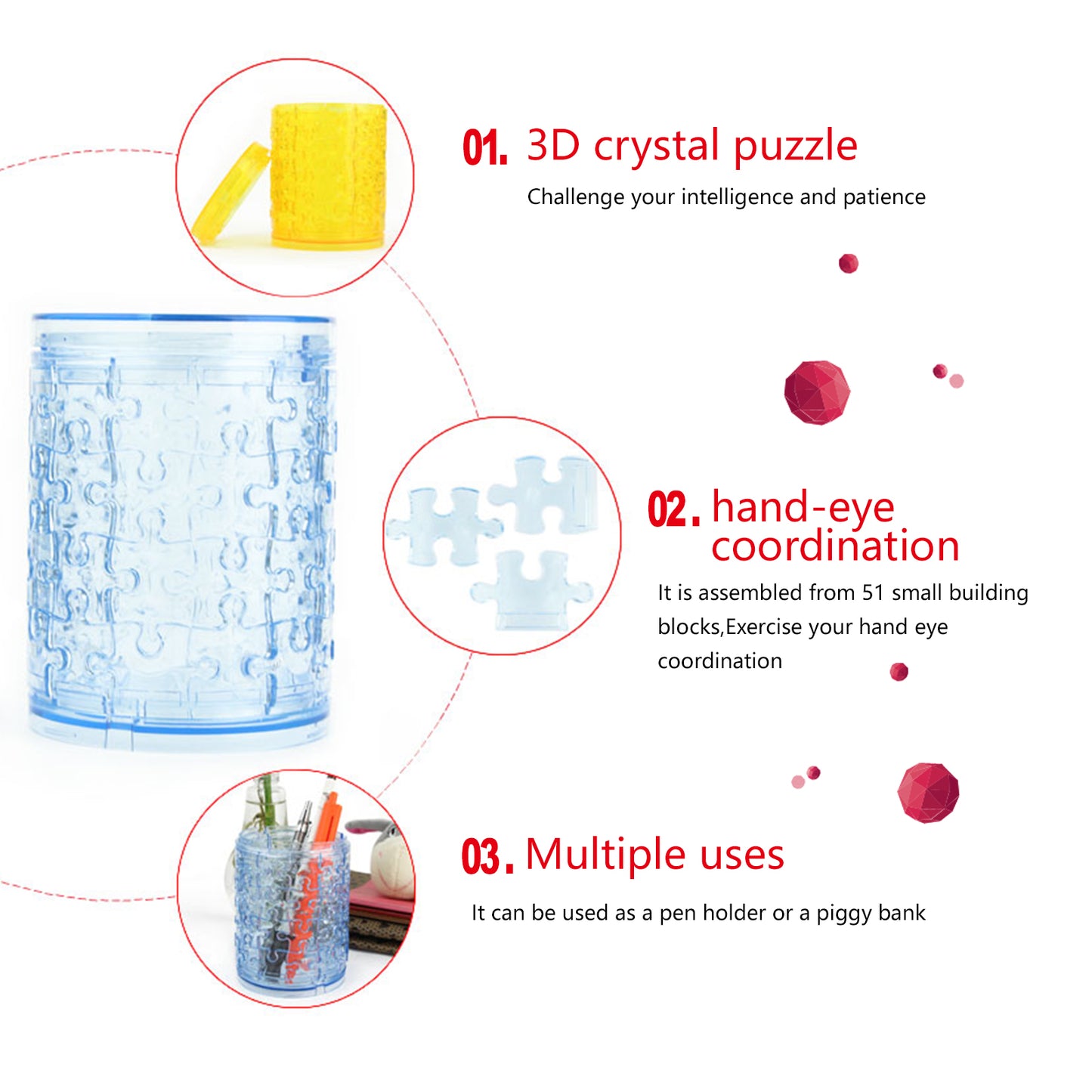 01. 3D crystal puzzle

Challenge your intelligence and patience

02. hand-eye coordination

It is assembled from 51 small building blocks,Exercise your hand eye coordination

03. Multiple uses

It can be used as a pen holder or a piggy bank