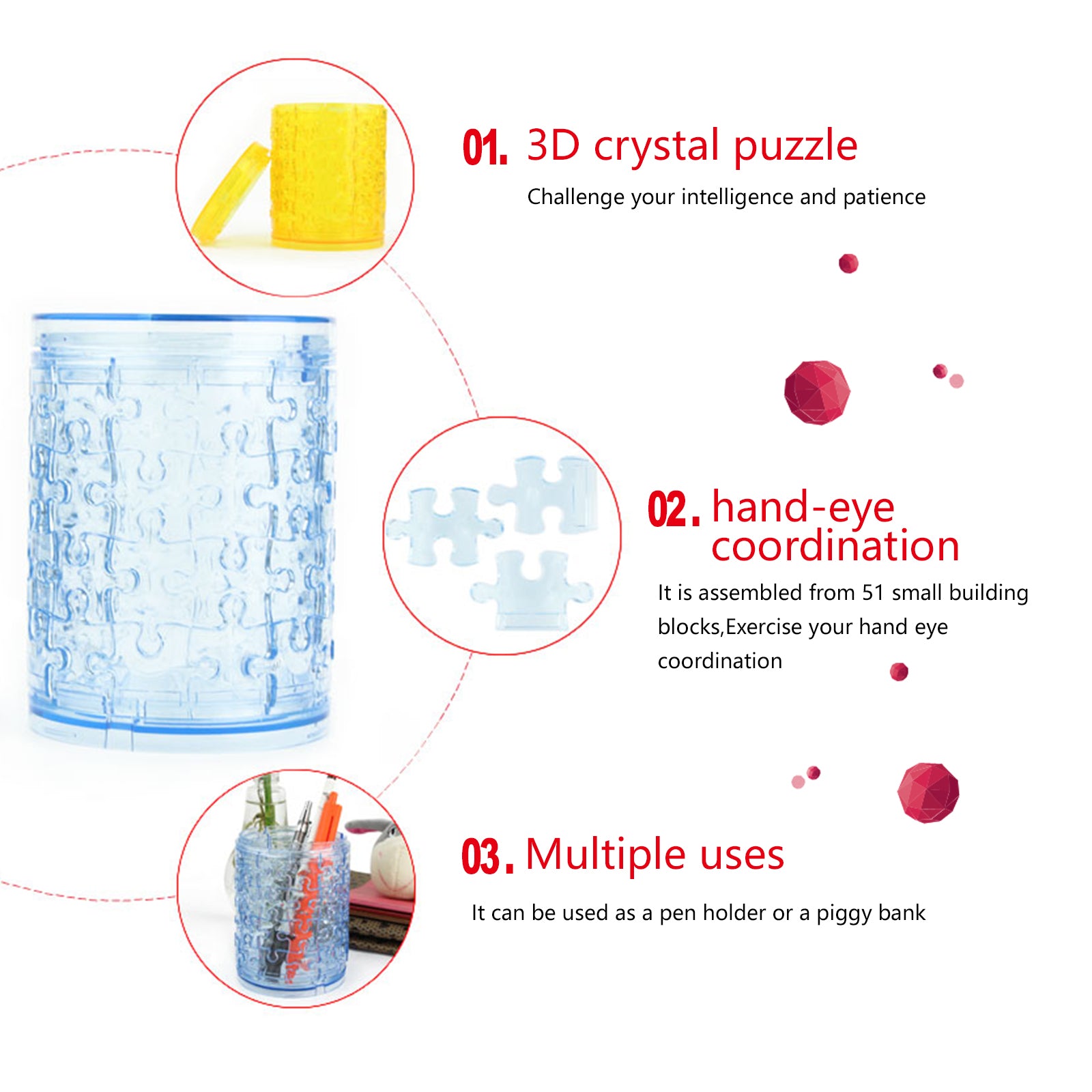 01. 3D crystal puzzle

Challenge your intelligence and patience

02. hand-eye coordination

It is assembled from 51 small building blocks,Exercise your hand eye coordination

03. Multiple uses

It can be used as a pen holder or a piggy bank